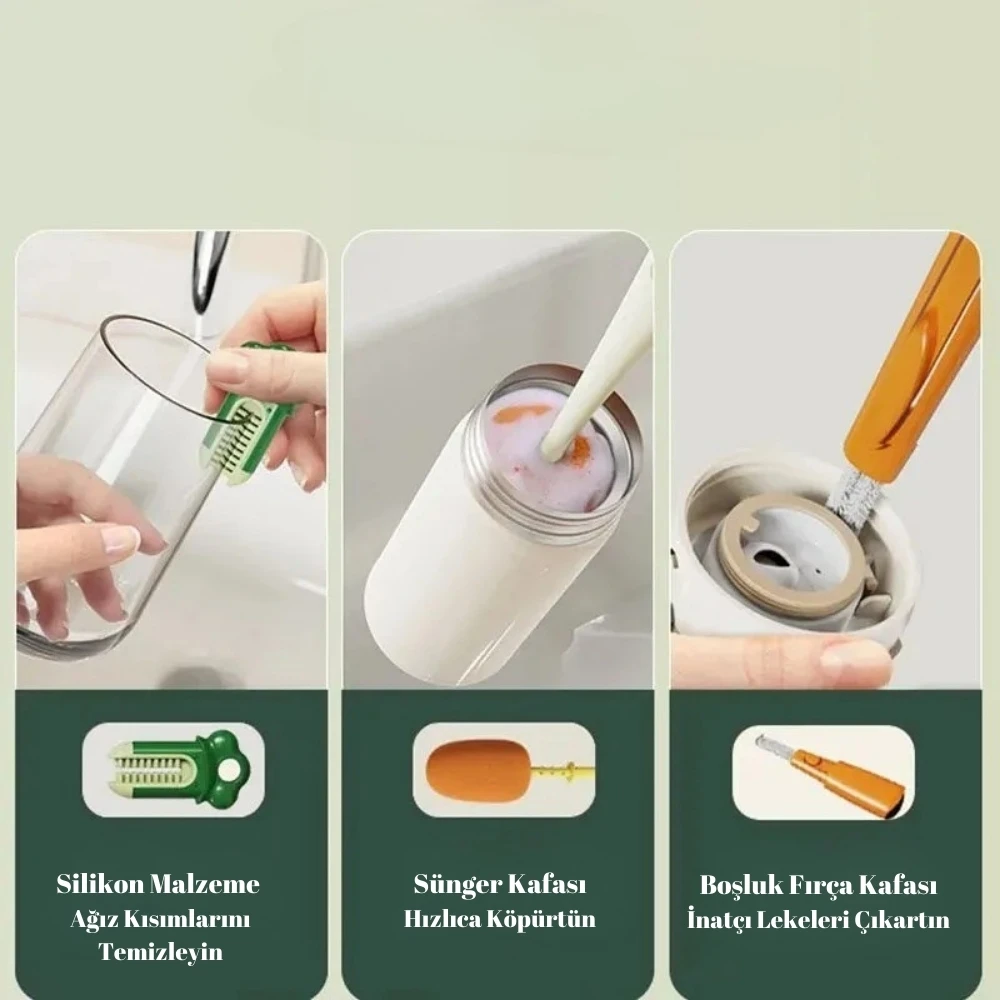 Silikon Malzeme
Ağız Kısımlarını
Temizleyin

Sünger Kafası
Hızlıca Köpürtün

Boşluk Fırça Kafası
İnatçı Lekeleri Çıkartın